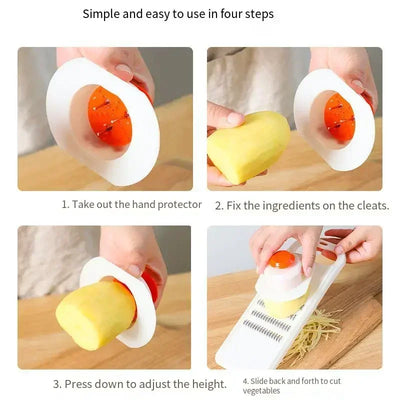 Simple and easy to use in four steps

1. Take out the hand protector

2. Fix the ingredients on the cleats.

3. Press down to adjust the height.

4. Slide back and forth to cut vegetables